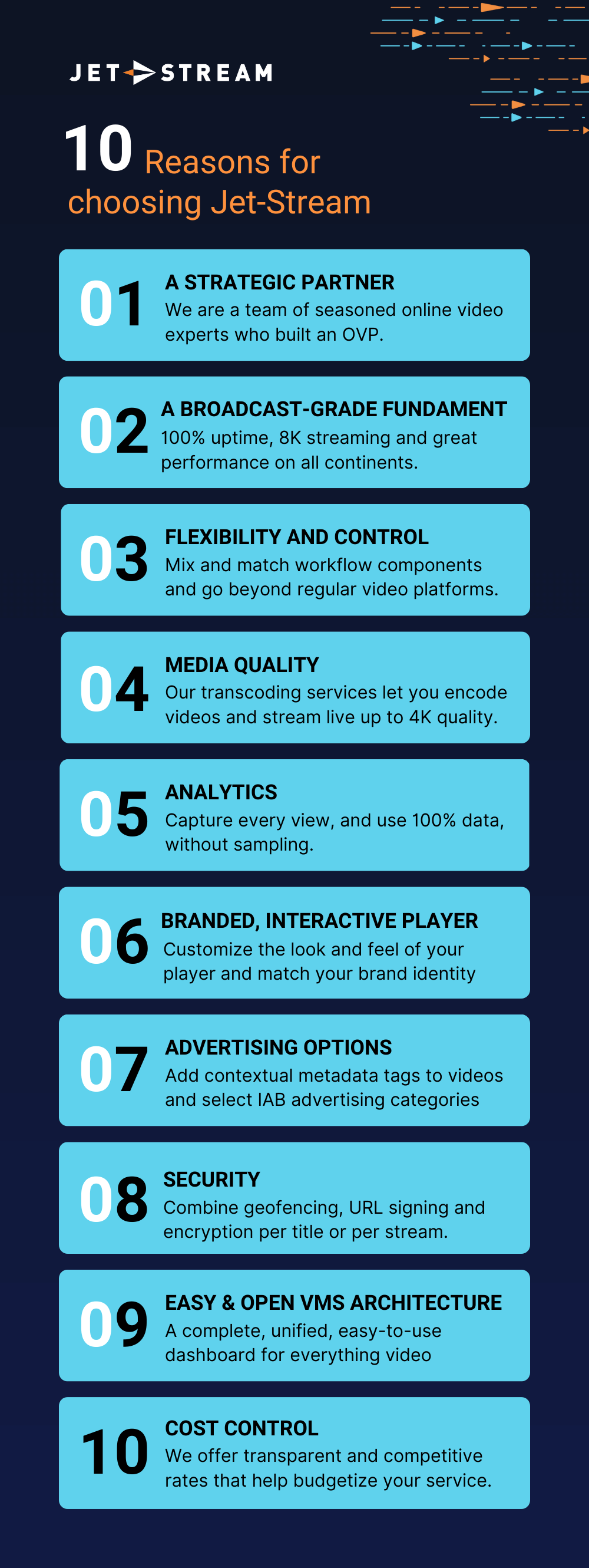 JET STREAM

10 Reasons for choosing Jet-Stream

01 A STRATEGIC PARTNER
We are a team of seasoned online video experts who built an OVP.

02 A BROADCAST-GRADE FUNDAMENT
100% uptime, 8K streaming and great performance on all continents.

03 FLEXIBILITY AND CONTROL
Mix and match workflow components and go beyond regular video platforms.

04 MEDIA QUALITY
Our transcoding services let you encode videos and stream live up to 4K quality.

05 ANALYTICS
Capture every view, and use 100% data, without sampling.

06 BRANDED, INTERACTIVE PLAYER
Customize the look and feel of your player and match your brand identity

07 ADVERTISING OPTIONS
Add contextual metadata tags to videos and select IAB advertising categories

08 SECURITY
Combine geofencing, URL signing and encryption per title or per stream.

09 EASY & OPEN VMS ARCHITECTURE
A complete, unified, easy-to-use dashboard for everything video

10 COST CONTROL
We offer transparent and competitive rates that help budgetize your service.